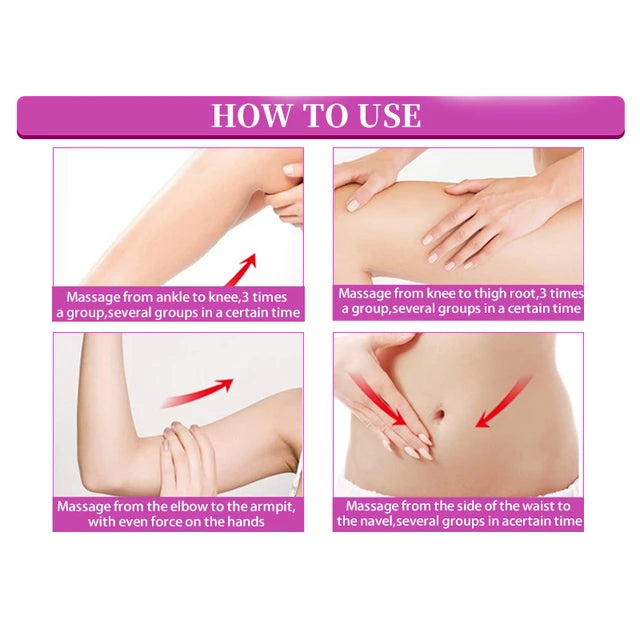 HOW TO USE

Massage from ankle to knee,3 times a group,several groups in a certain time

Massage from knee to thigh root,3 times a group,several groups in a certain time

Massage from the elbow to the armpit, with even force on the hands

Massage from the side of the waist to the navel,several groups in acertain time